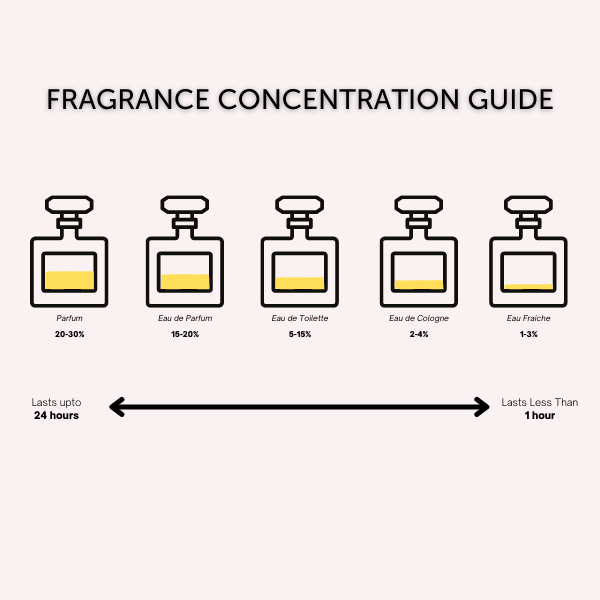 FRAGRANCE CONCENTRATION GUIDE

Parfum
20-30%

Eau de Parfum
15-20%

Eau de Toilette
5-15%

Eau de Cologne
2-4%

Eau Fraiche
1-3%

Lasts upto
24 hours

Lasts Less Than
1 hour